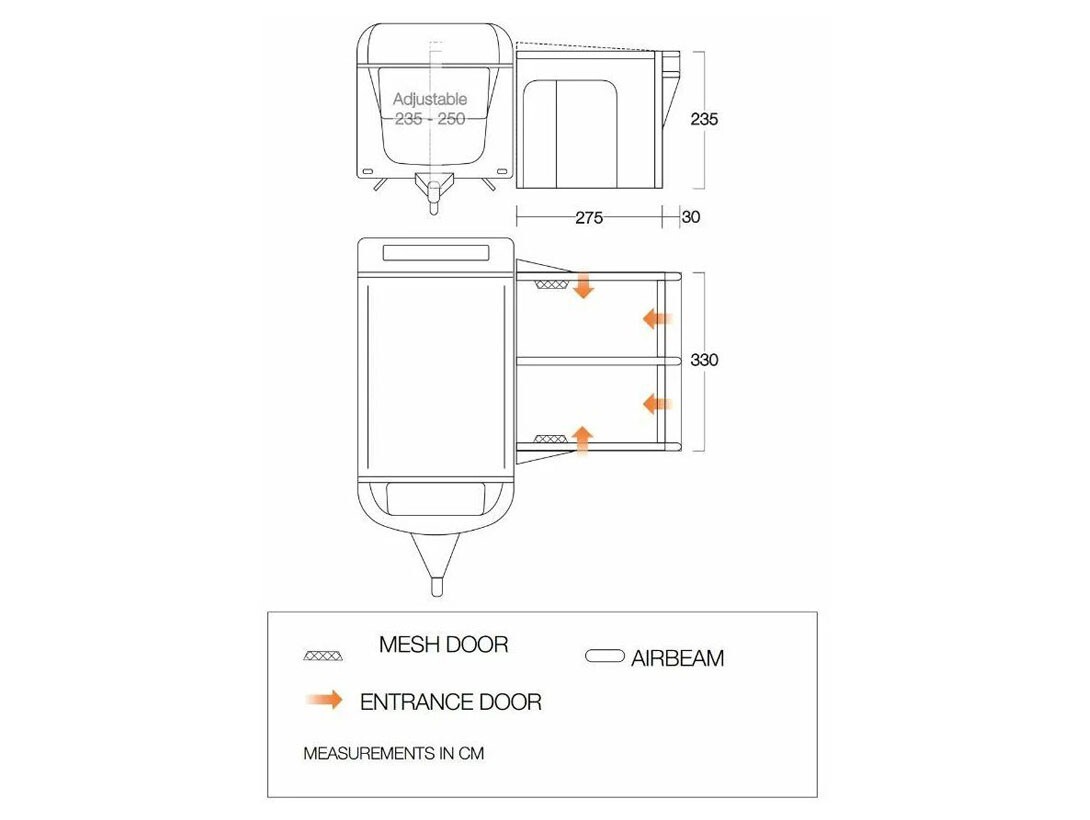 Adjustable
235 - 250

235

275

30

330

MESH DOOR

AIRBEAM

ENTRANCE DOOR

MEASUREMENTS IN CM