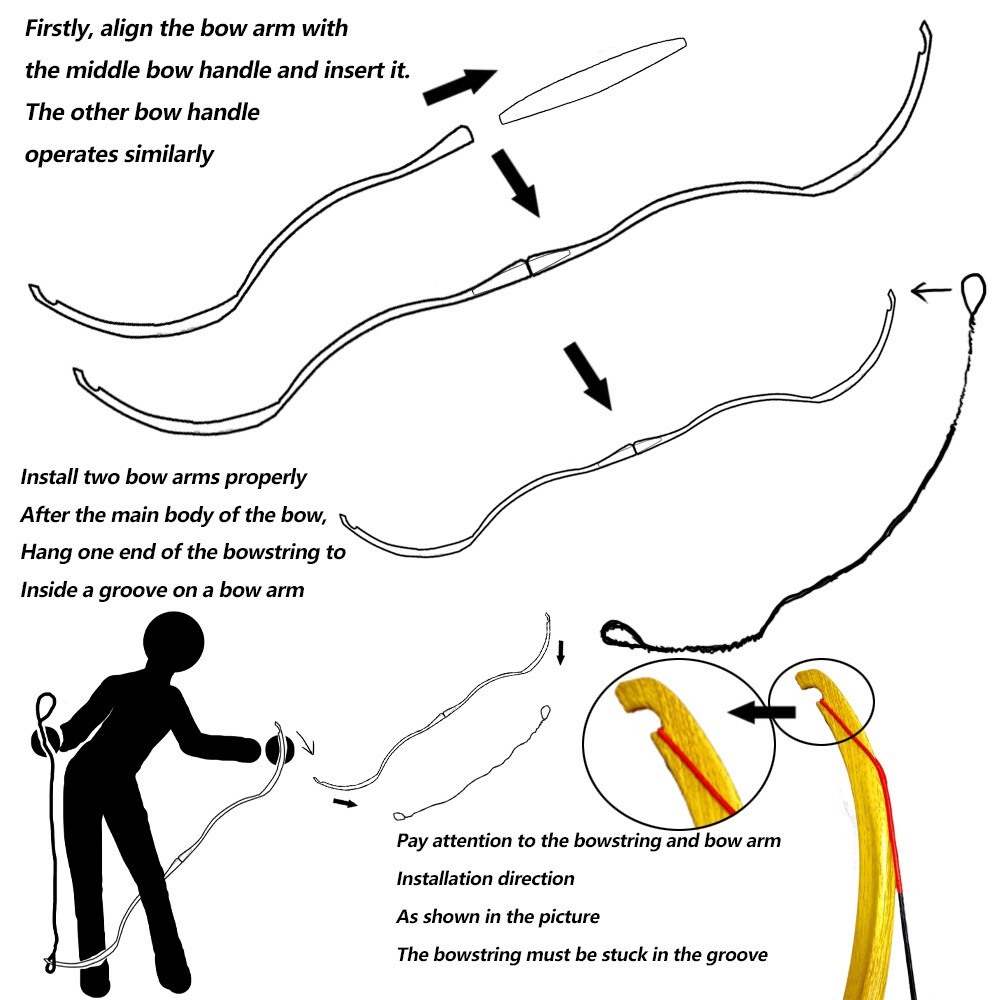 Firstly, align the bow arm with the middle bow handle and insert it. The other bow handle operates similarly

Install two bow arms properly
After the main body of the bow,
Hang one end of the bowstring to
Inside a groove on a bow arm

Pay attention to the bowstring and bow arm
Installation direction
As shown in the picture
The bowstring must be stuck in the groove