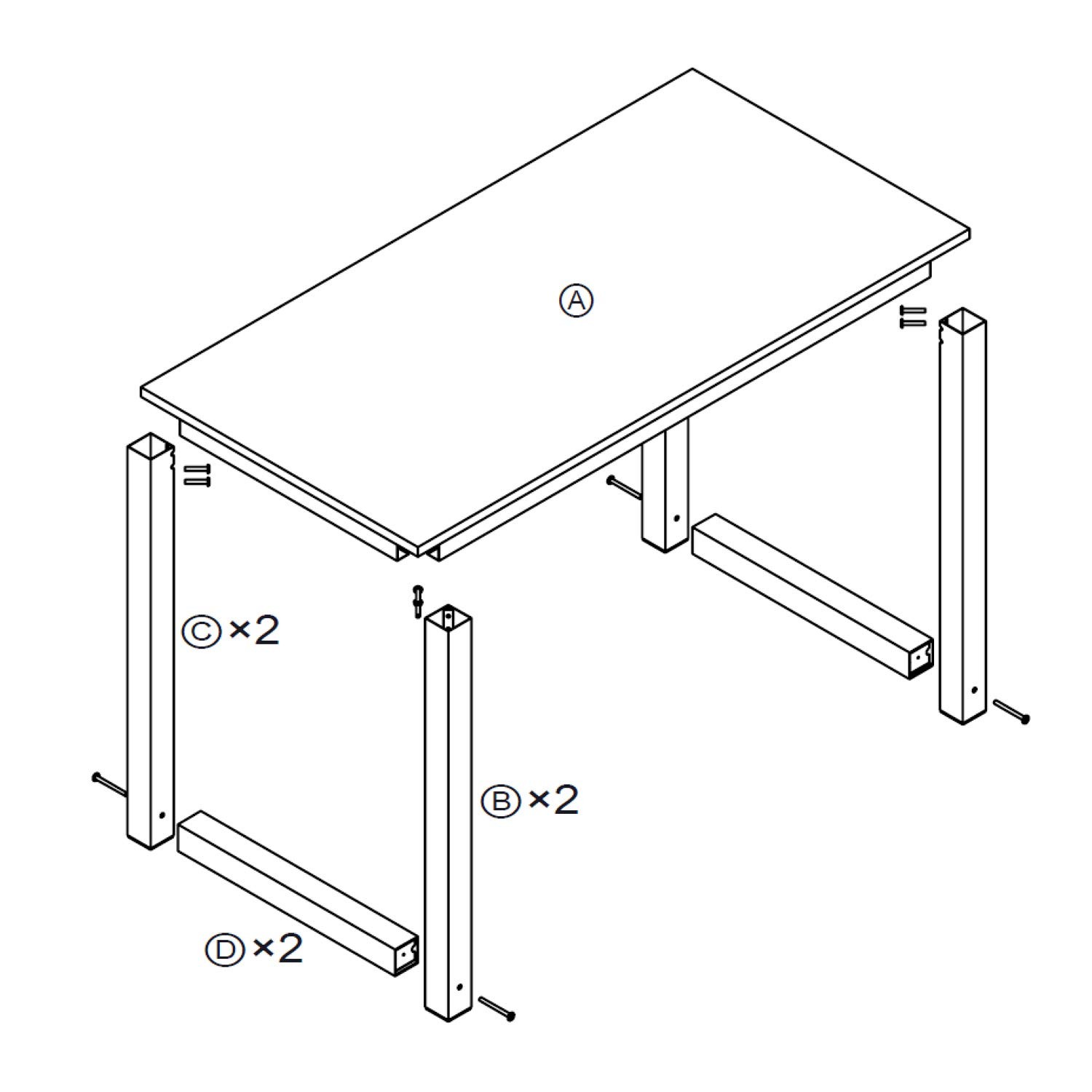 Ⓐ

Ⓒ ×2

Ⓑ ×2

Ⓓ ×2