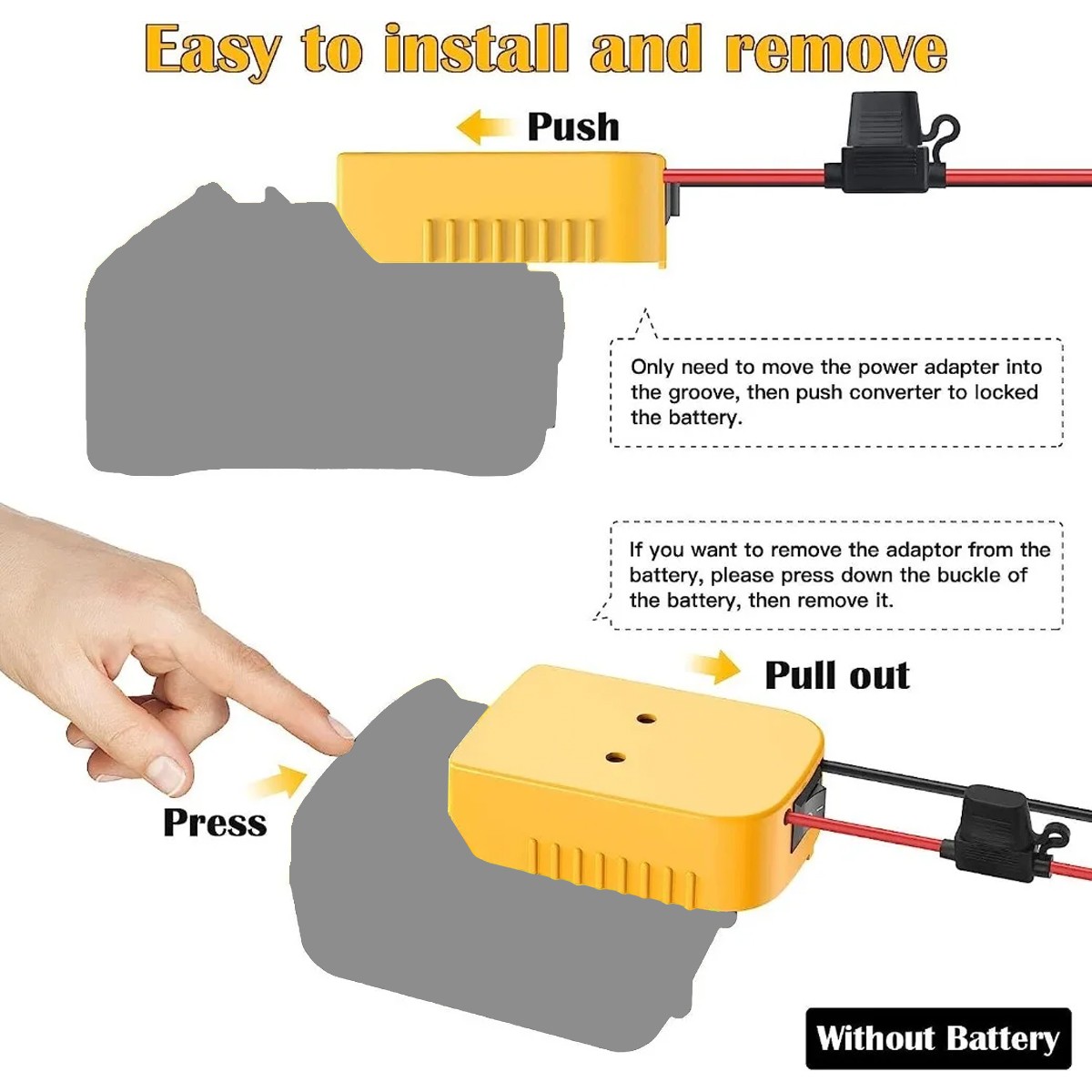 Easy to install and remove

Push

Only need to move the power adapter into the groove, then push converter to locked the battery.

If you want to remove the adaptor from the battery, please press down the buckle of the battery, then remove it.

Pull out

Press

Without Battery