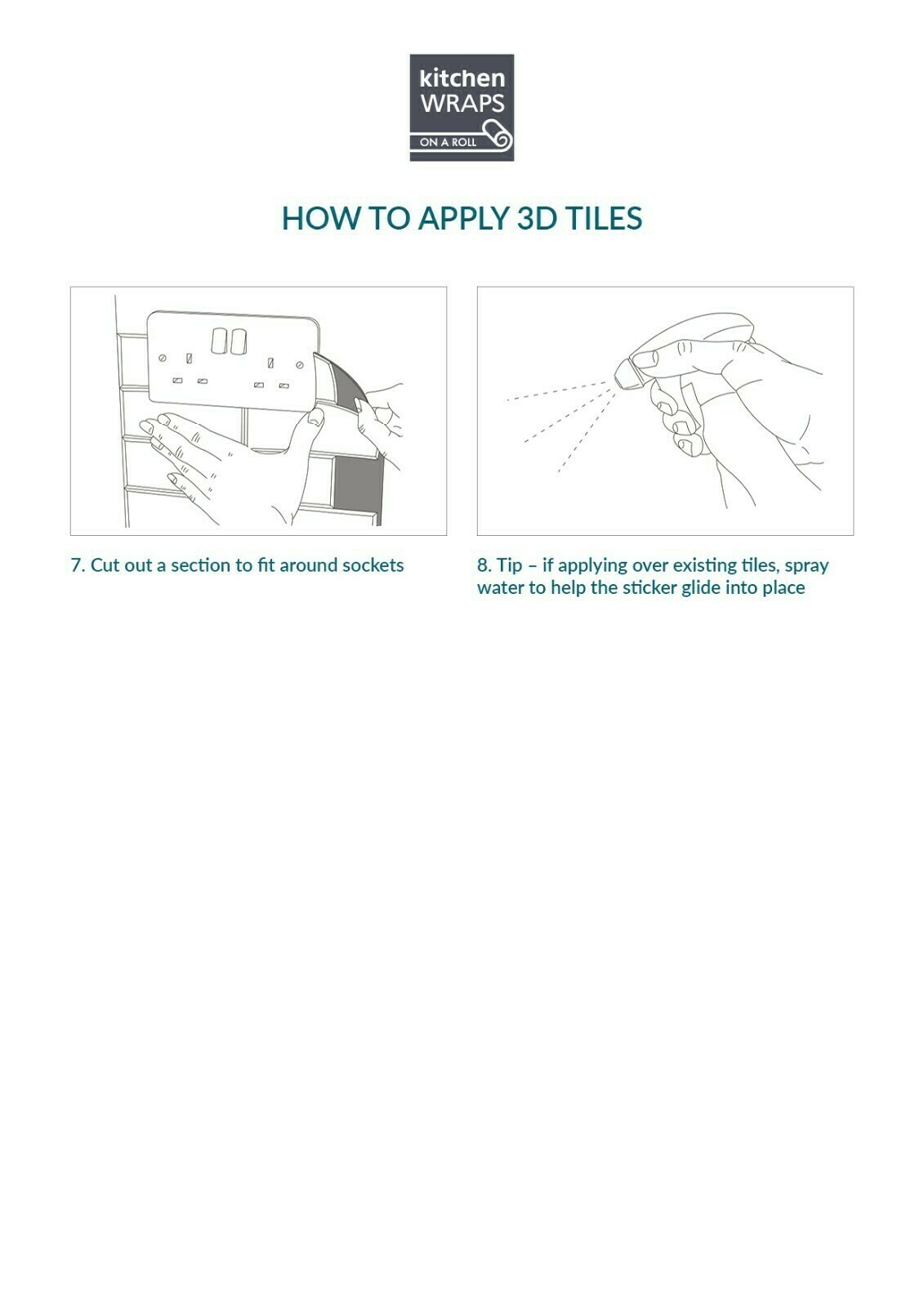 kitchen
WRAPS
ON A ROLL

HOW TO APPLY 3D TILES

7. Cut out a section to fit around sockets

8. Tip – if applying over existing tiles, spray water to help the sticker glide into place