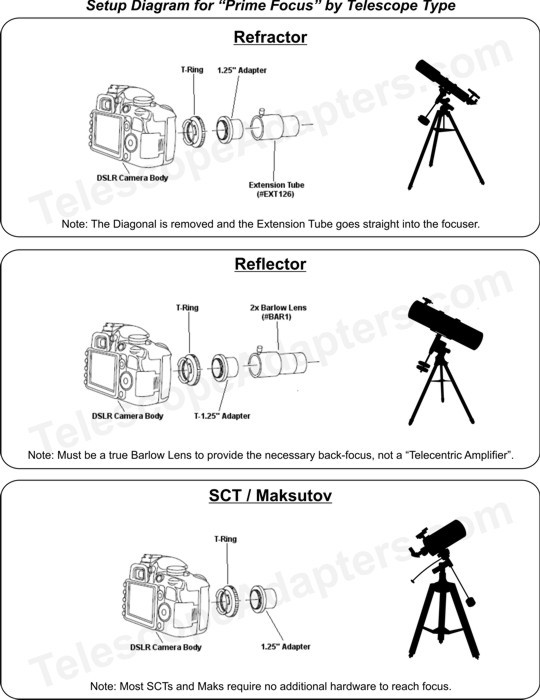 Setup Diagram for "Prime Focus" by Telescope Type

Refractor

T-Ring
1.25" Adapter
DSLR Camera Body
Extension Tube (#EXT126)

TelescopeAdapters.com

Note: The Diagonal is removed and the Extension Tube goes straight into the focuser.

Reflector

T-Ring
2x Barlow Lens (#BAR1)
DSLR Camera Body
T-1.25" Adapter

TelescopeAdapters.com

Note: Must be a true Barlow Lens to provide the necessary back-focus, not a "Telecentric Amplifier".

SCT / Maksutov

T-Ring
DSLR Camera Body
1.25" Adapter

TelescopeAdapters.com

Note: Most SCTs and Maks require no additional hardware to reach focus.