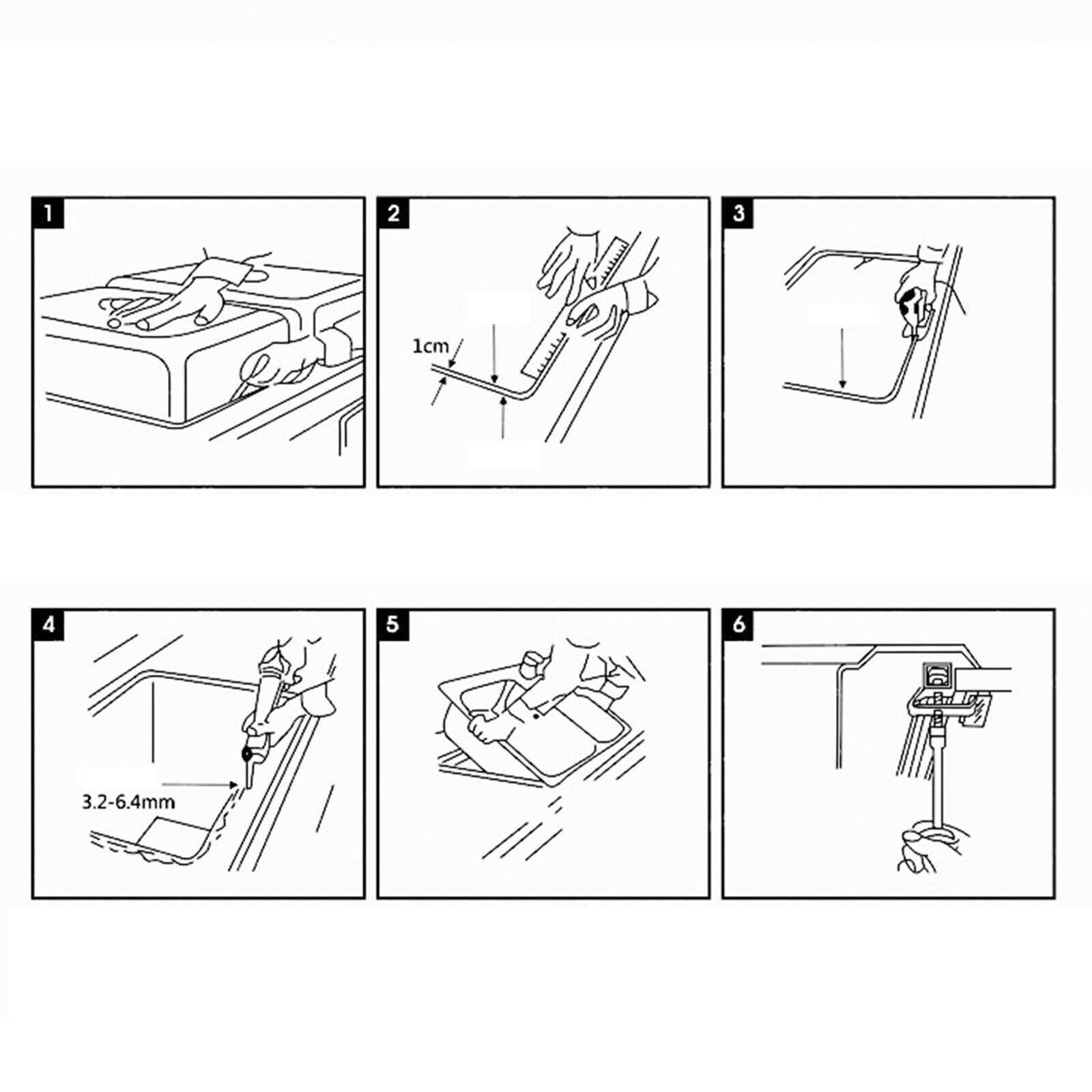 1

2

1cm

3

4

3.2-6.4mm

5

6