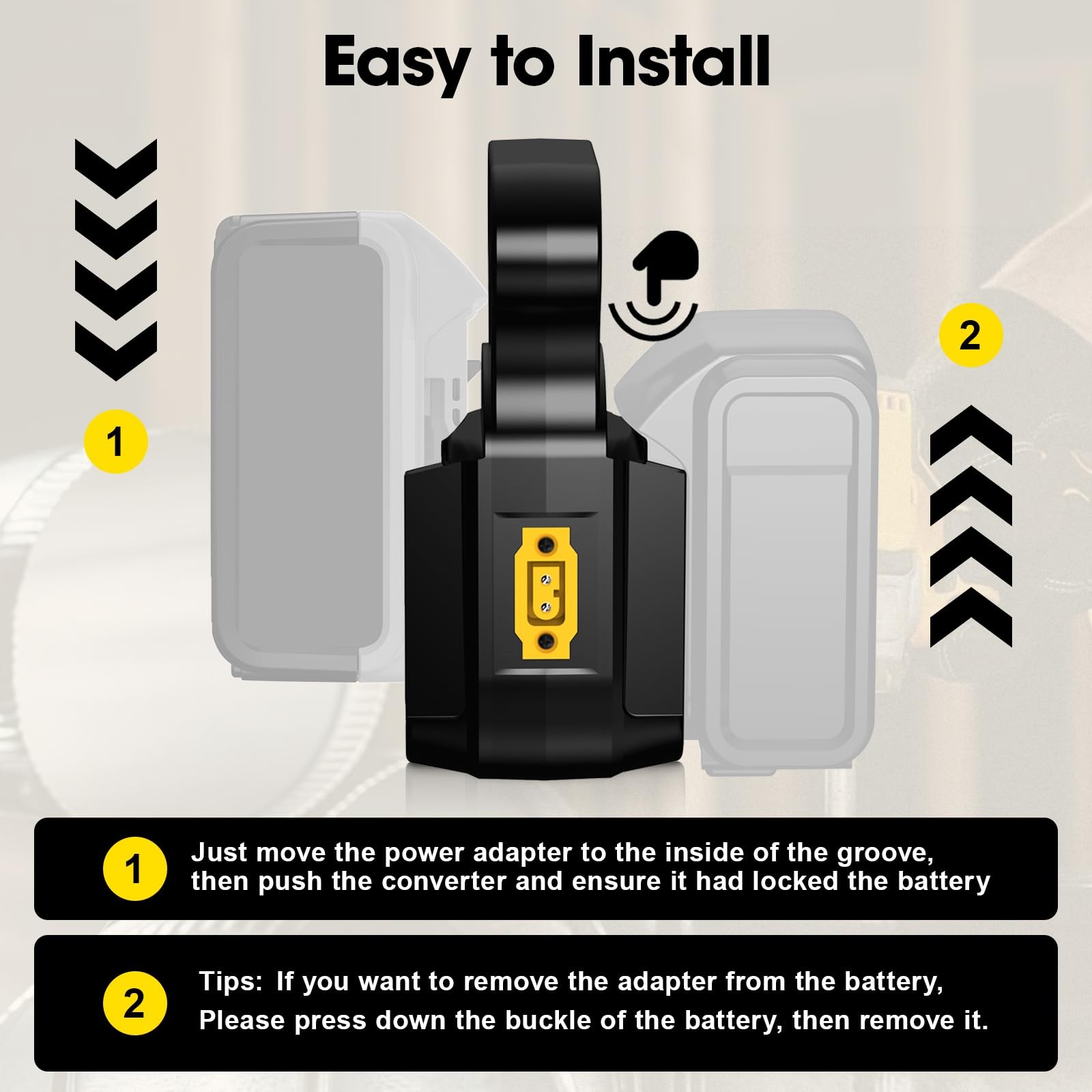 Easy to Install

1

2

1 Just move the power adapter to the inside of the groove, then push the converter and ensure it had locked the battery

2 Tips: If you want to remove the adapter from the battery, Please press down the buckle of the battery, then remove it.