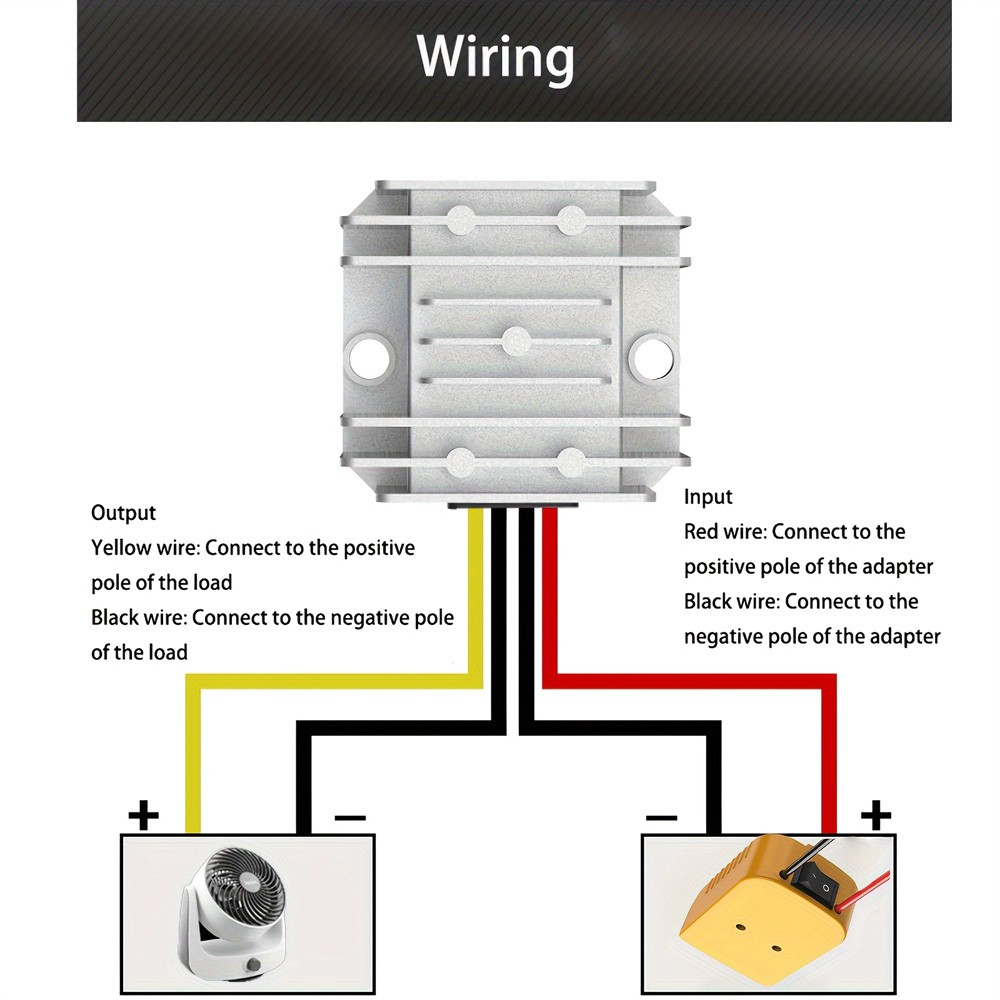 Wiring

Output
Yellow wire: Connect to the positive pole of the load
Black wire: Connect to the negative pole of the load

Input
Red wire: Connect to the positive pole of the adapter
Black wire: Connect to the negative pole of the adapter

+ −

− +