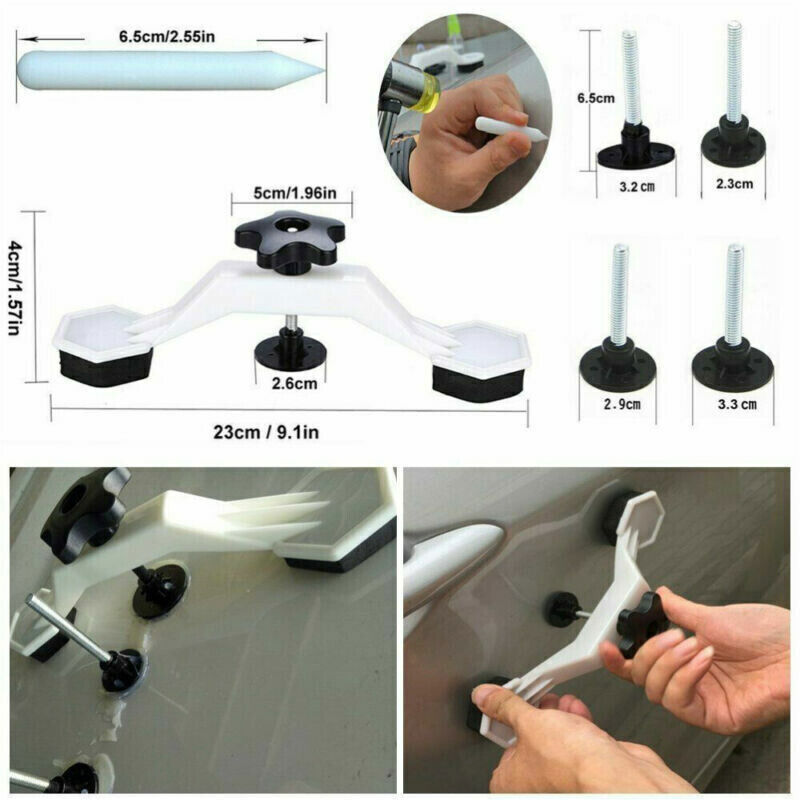 6.5cm/2.55in

6.5cm

3.2 cm

2.3cm

5cm/1.96in

4cm/1.57in

2.6cm

2.9cm

3.3 cm

23cm / 9.1in