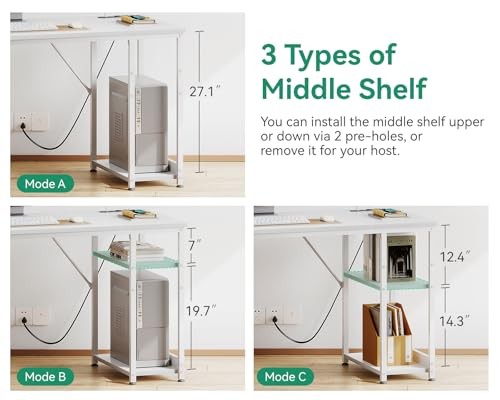 27.1"

Mode A

3 Types of Middle Shelf

You can install the middle shelf upper or down via 2 pre-holes, or remove it for your host.

7"

19.7"

Mode B

12.4"

14.3"

Mode C