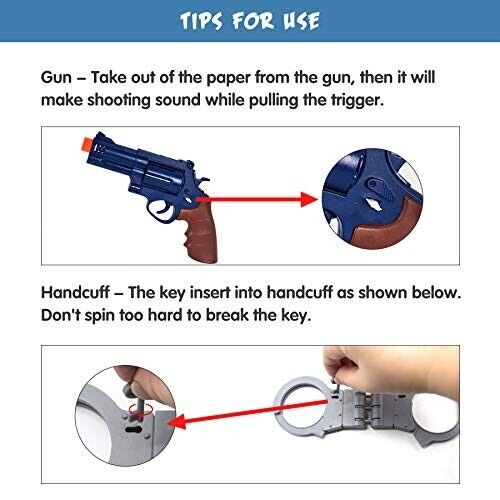 TIPS FOR USE

Gun – Take out of the paper from the gun, then it will make shooting sound while pulling the trigger.

Handcuff – The key insert into handcuff as shown below. Don't spin too hard to break the key.