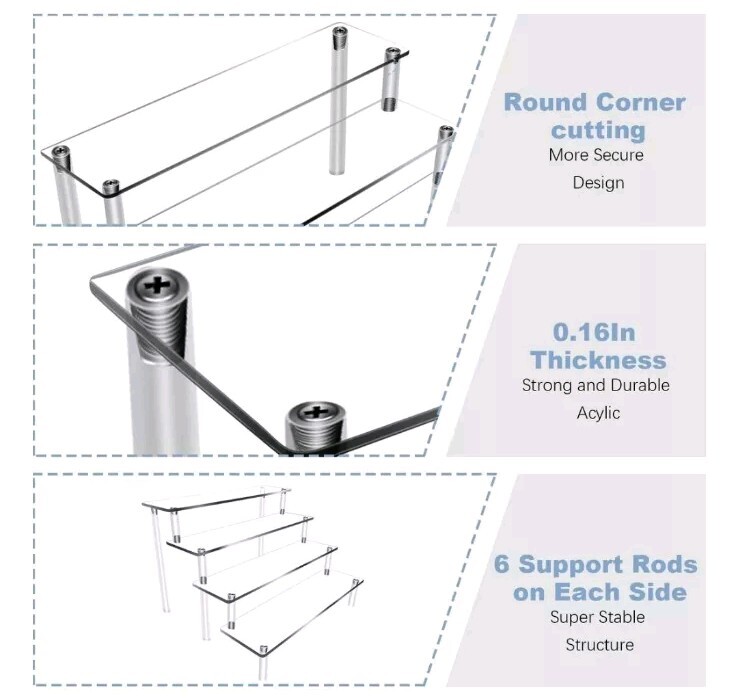 Round Corner cutting
More Secure Design

0.16In Thickness
Strong and Durable Acylic

6 Support Rods on Each Side
Super Stable Structure