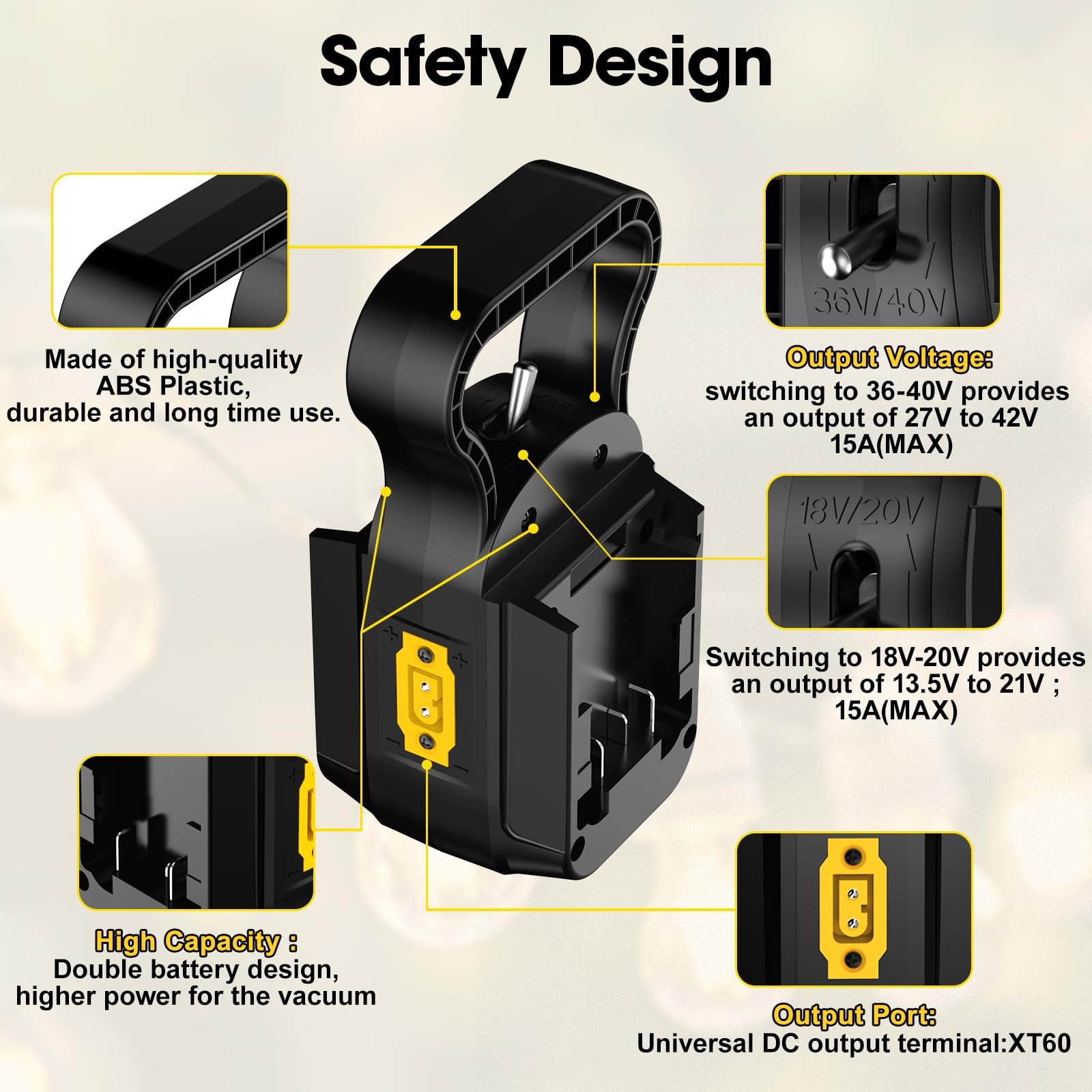 Safety Design

Made of high-quality ABS Plastic, durable and long time use.

36V/40V

Output Voltage:
switching to 36-40V provides an output of 27V to 42V 15A(MAX)

18V/20V

Switching to 18V-20V provides an output of 13.5V to 21V ; 15A(MAX)

High Capacity :
Double battery design, higher power for the vacuum

Output Port:
Universal DC output terminal:XT60