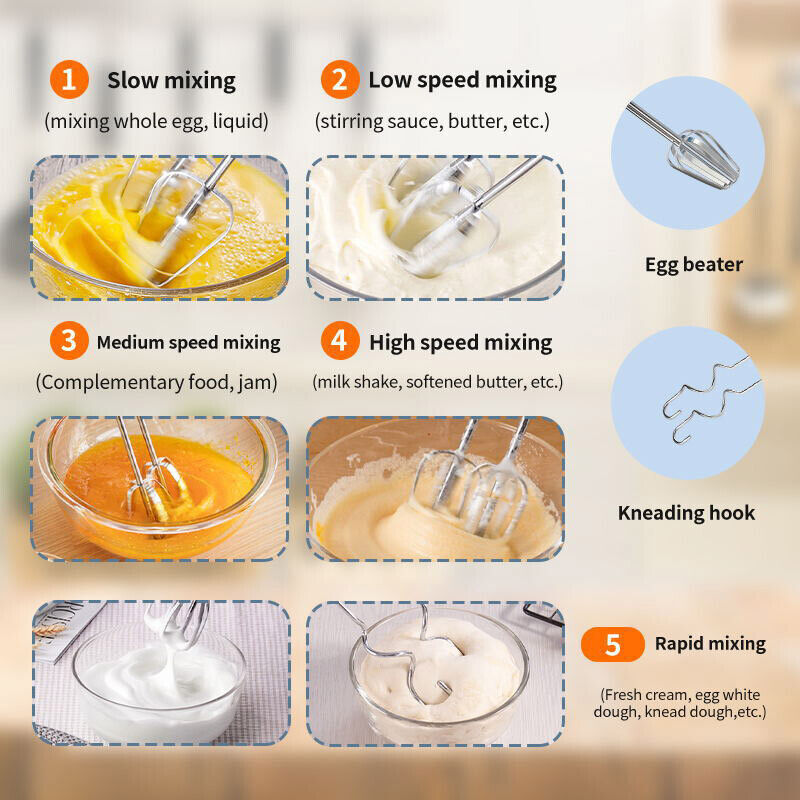 1 Slow mixing
(mixing whole egg, liquid)

2 Low speed mixing
(stirring sauce, butter, etc.)

Egg beater

3 Medium speed mixing
(Complementary food, jam)

4 High speed mixing
(milk shake, softened butter, etc.)

Kneading hook

5 Rapid mixing
(Fresh cream, egg white dough, knead dough,etc.)