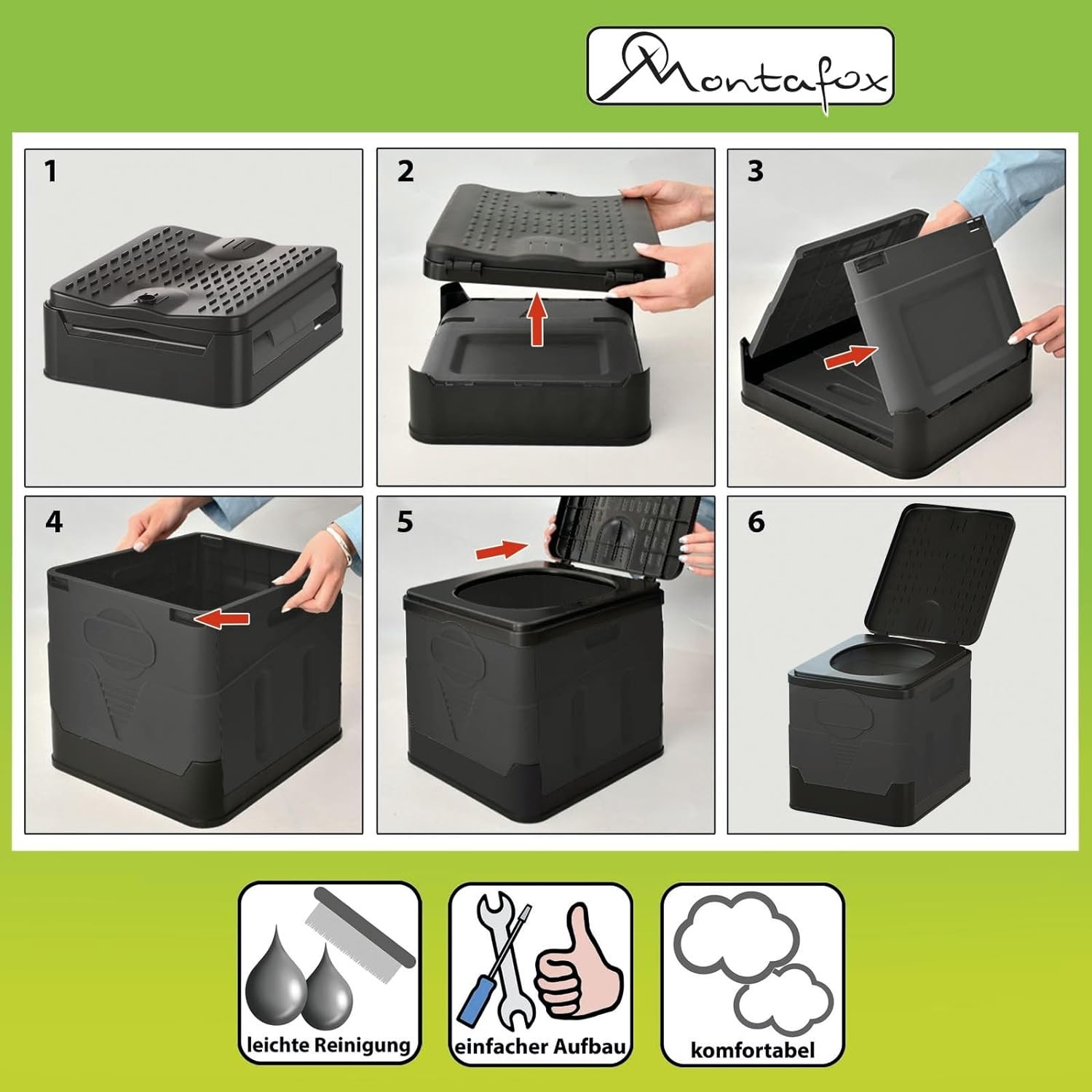 Montafox

1

2

3

4

5

6

leichte Reinigung

einfacher Aufbau

komfortabel